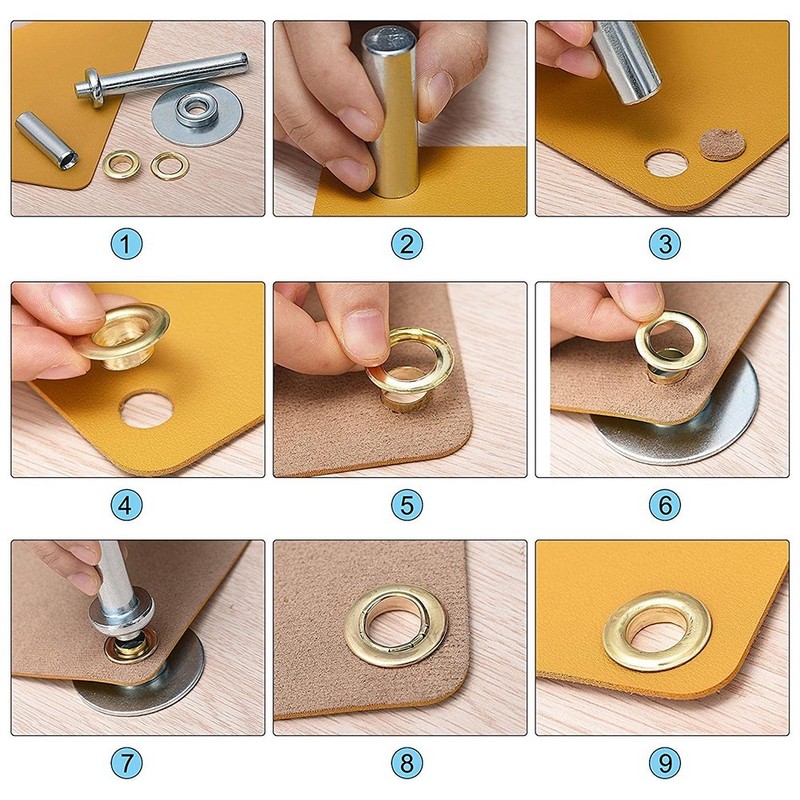 1
2
3
4
5
6
7
8
9